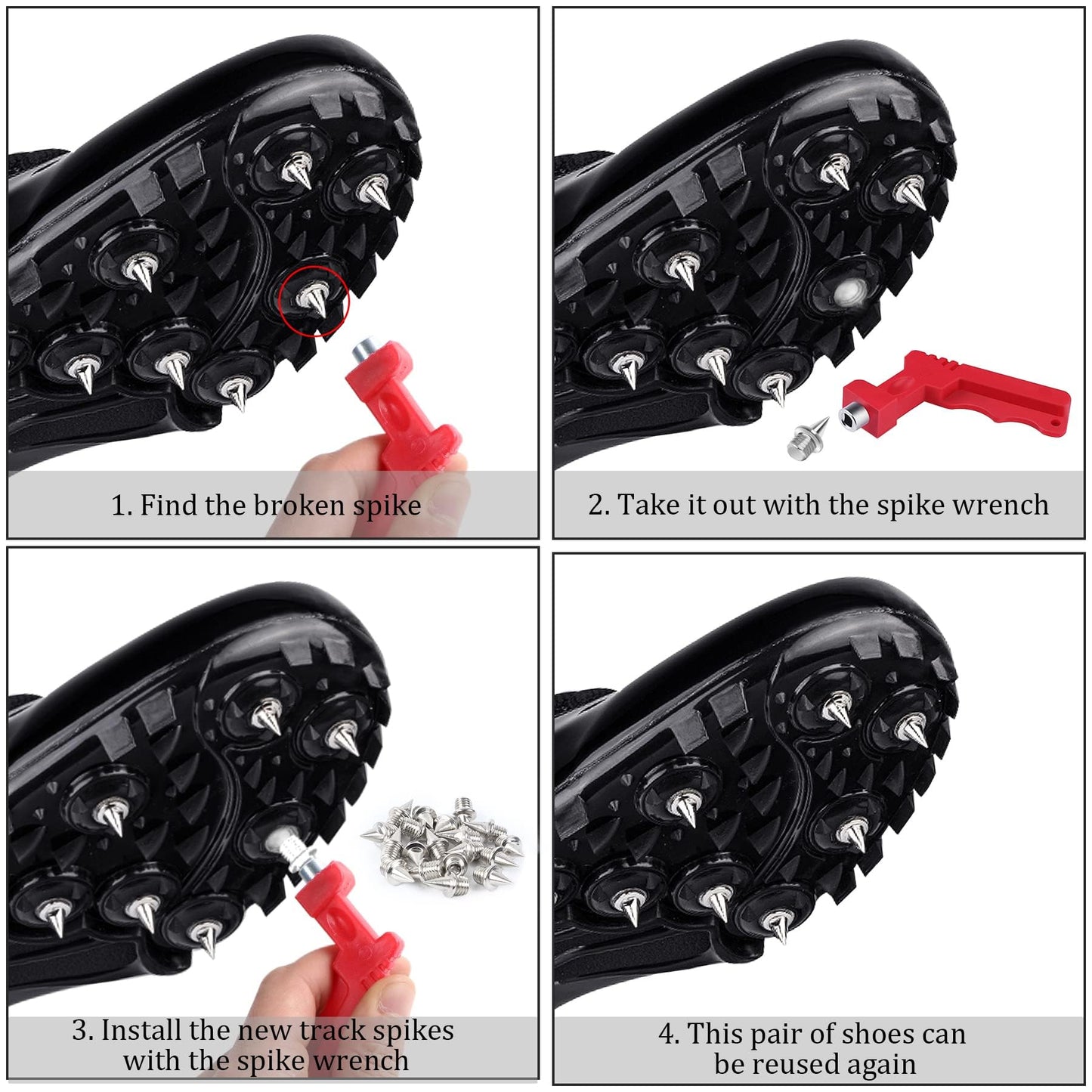 1. Find the broken spike

2. Take it out with the spike wrench

3. Install the new track spikes with the spike wrench

4. This pair of shoes can be reused again